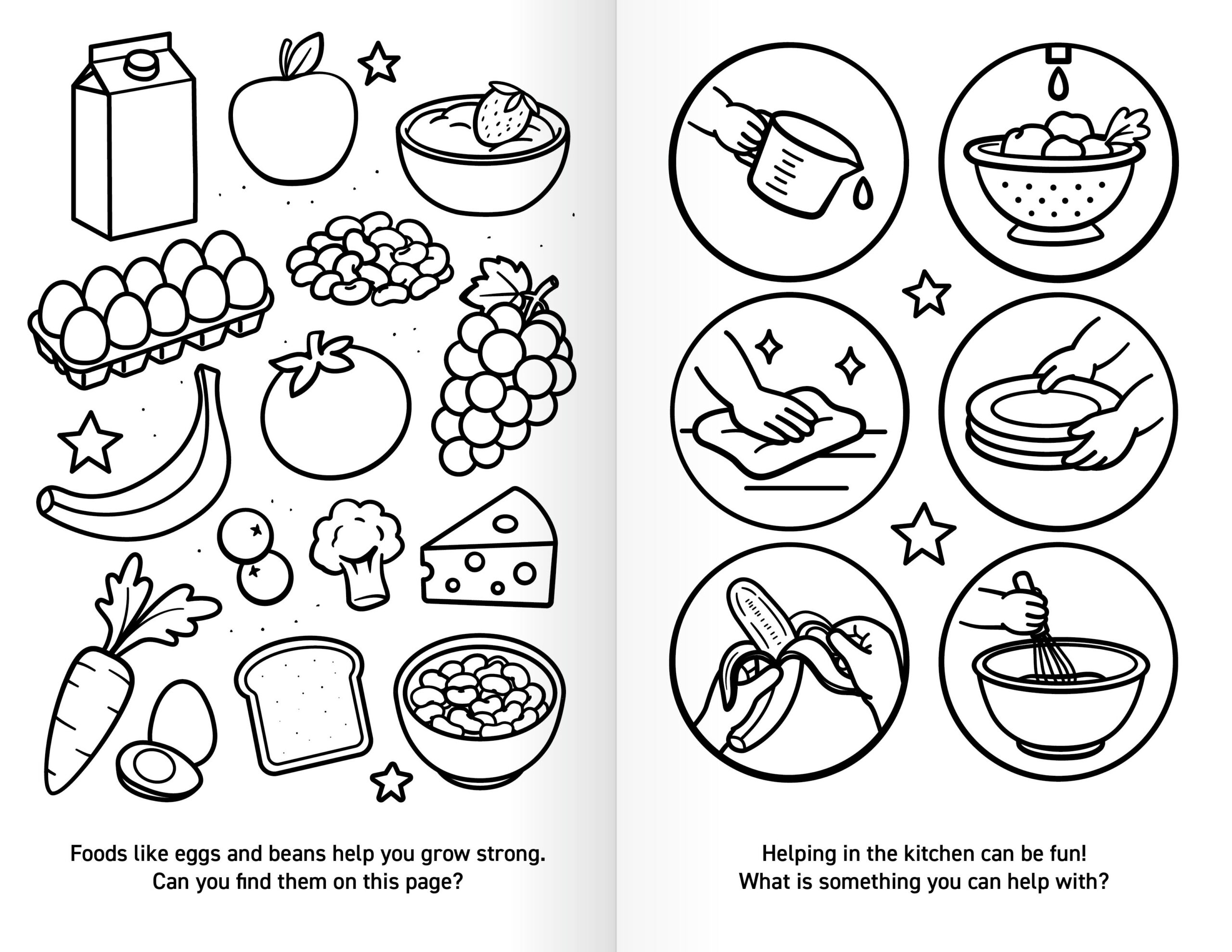 Foods like eggs and beans help you grow strong.
Can you find them on this page?

Helping in the kitchen can be fun!
What is something you can help with?